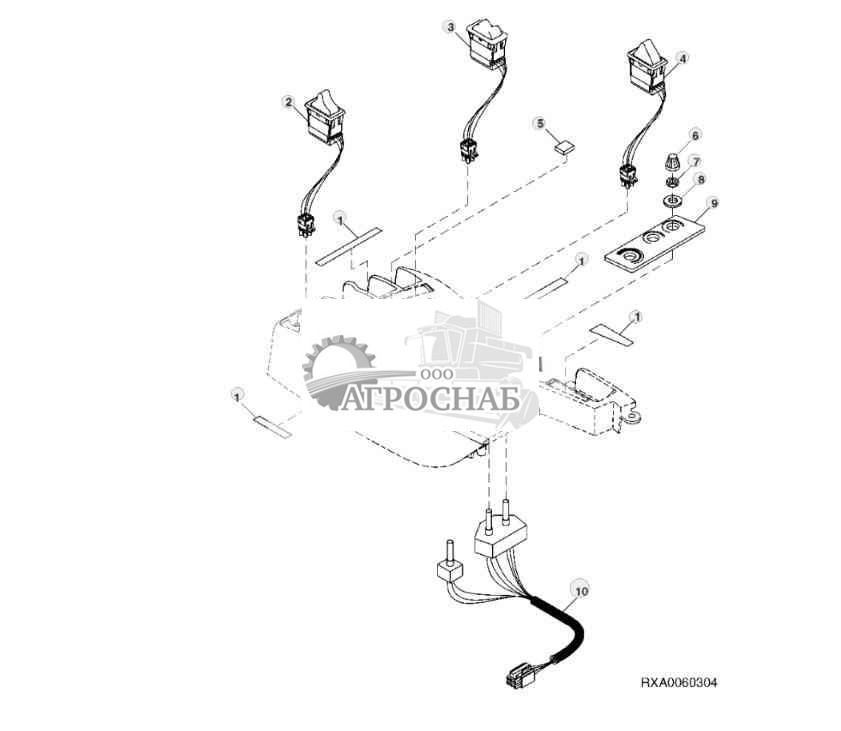 3
4
2
5
6
7
8
9
1
1
1
1
ООО
АГРОСНАБ
10
RXA0060304